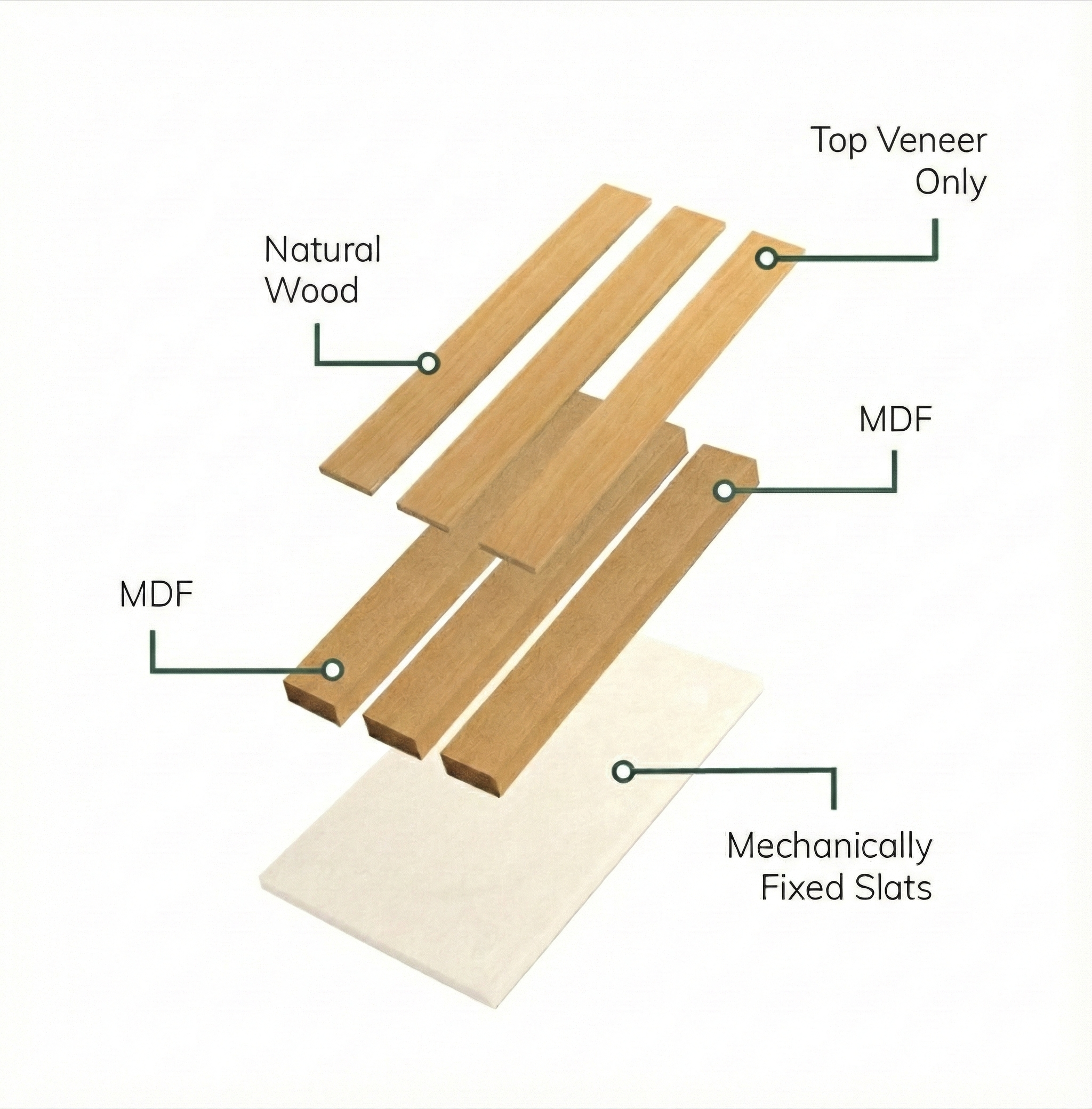 Top Veneer Only

Natural Wood

MDF

MDF

Mechanically Fixed Slats